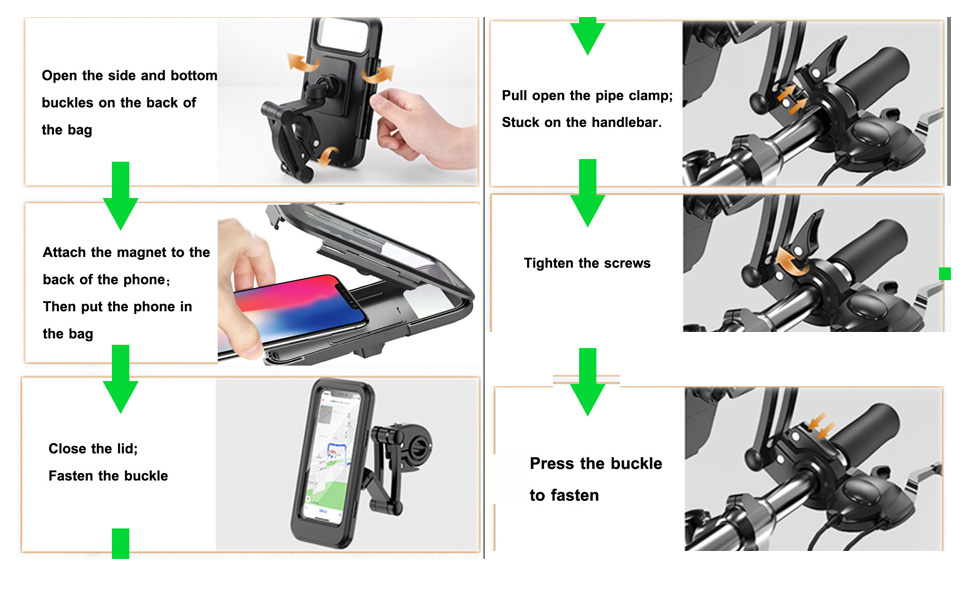 Open the side and bottom buckles on the back of the bag

Attach the magnet to the back of the phone；
Then put the phone in the bag

Close the lid;
Fasten the buckle

Pull open the pipe clamp;
Stuck on the handlebar.

Tighten the screws

Press the buckle to fasten